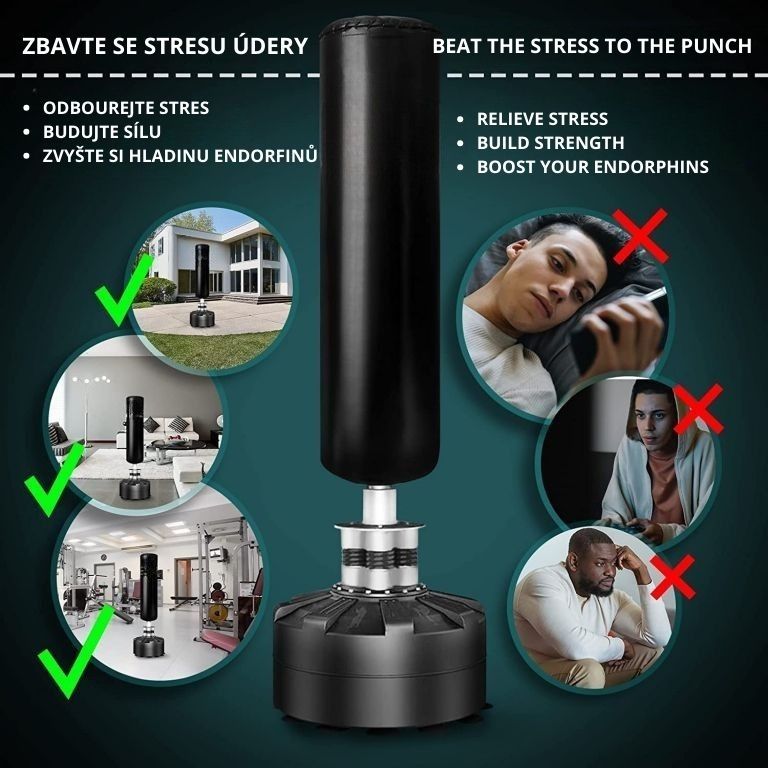 ZBAVTE SE STRESU ÚDERY

• ODBOUREJTE STRES
• BUDUJTE SÍLU
• ZVYŠTE SI HLADINU ENDORFINŮ

BEAT THE STRESS TO THE PUNCH

• RELIEVE STRESS
• BUILD STRENGTH
• BOOST YOUR ENDORPHINS