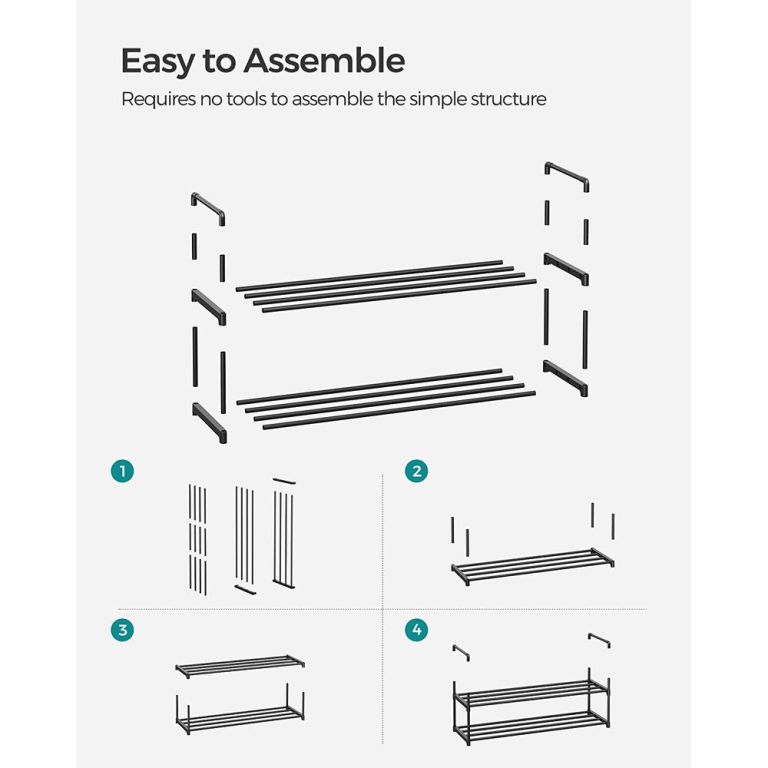 Easy to Assemble

Requires no tools to assemble the simple structure

1

2

3

4