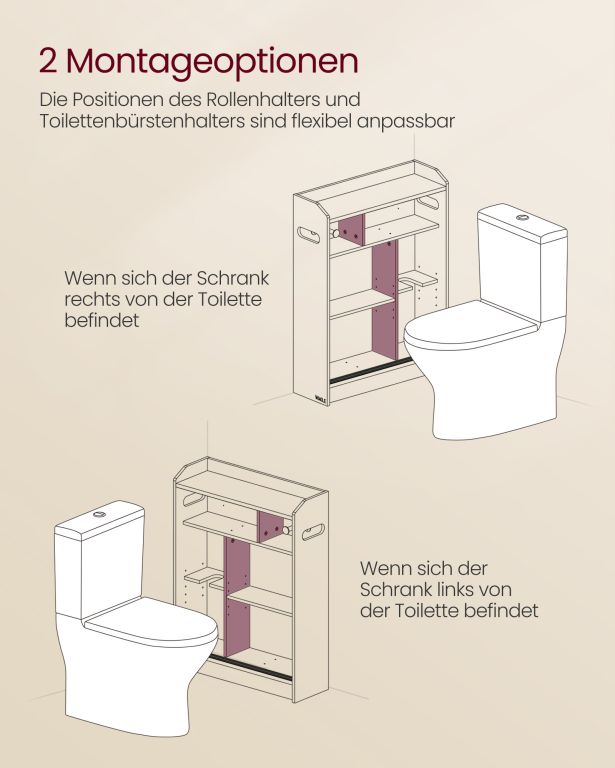 2 Montageoptionen

Die Positionen des Rollenhalters und Toilettenbürstenhalters sind flexibel anpassbar

Wenn sich der Schrank rechts von der Toilette befindet

Wenn sich der Schrank links von der Toilette befindet