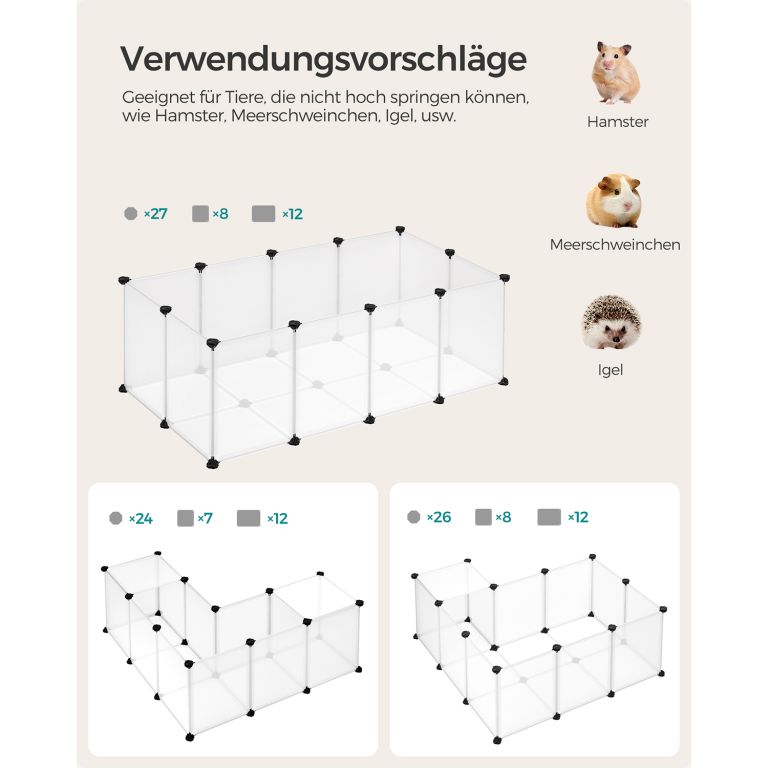 Verwendungsvorschläge

Geeignet für Tiere, die nicht hoch springen können, wie Hamster, Meerschweinchen, Igel, usw.

Hamster

Meerschweinchen

Igel

×27 ×8 ×12

×24 ×7 ×12

×26 ×8 ×12